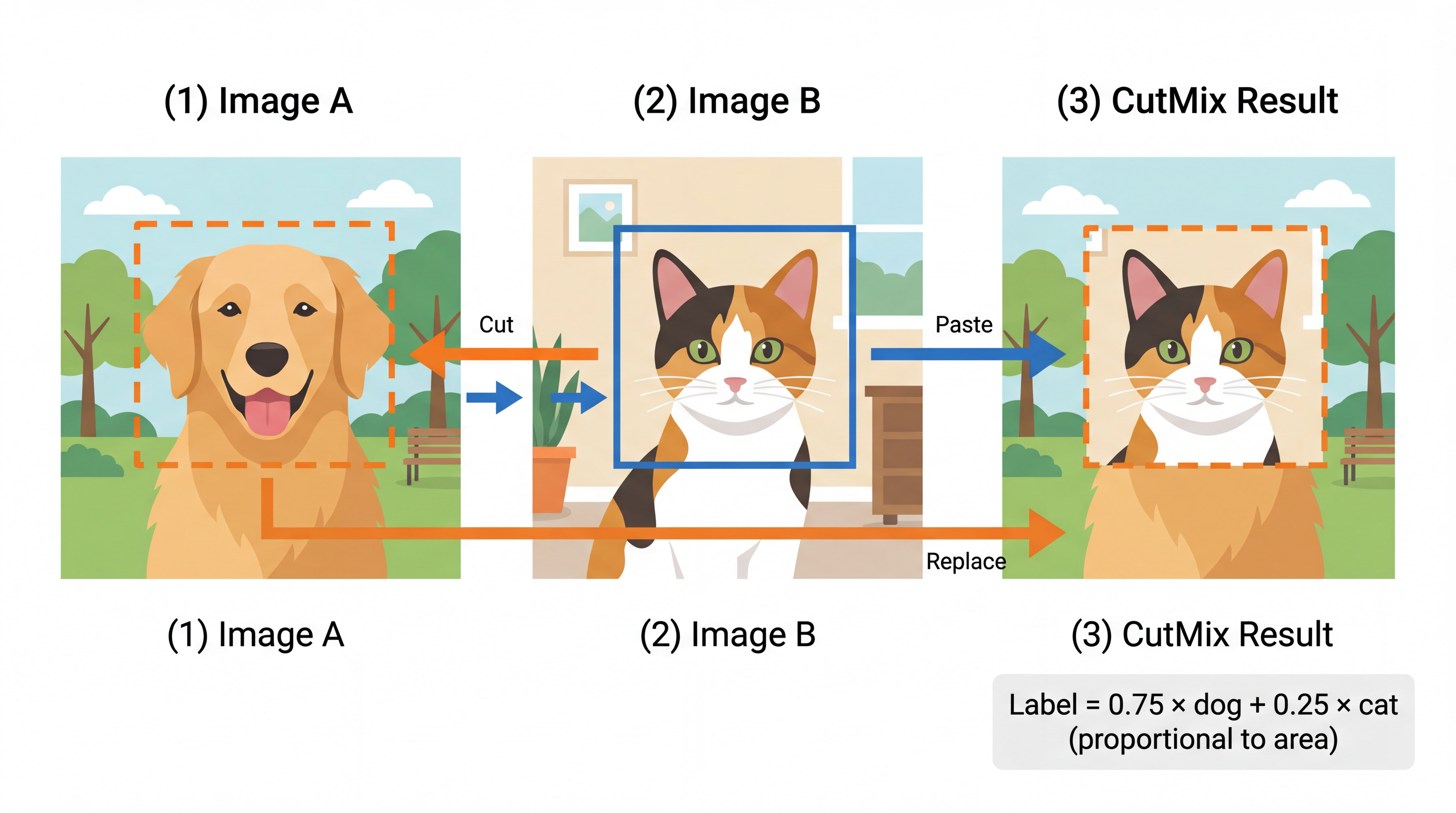 (1) Image A

(2) Image B

(3) CutMix Result

Cut

Paste

Replace

(1) Image A

(2) Image B

(3) CutMix Result

Label = 0.75 × dog + 0.25 × cat (proportional to area)